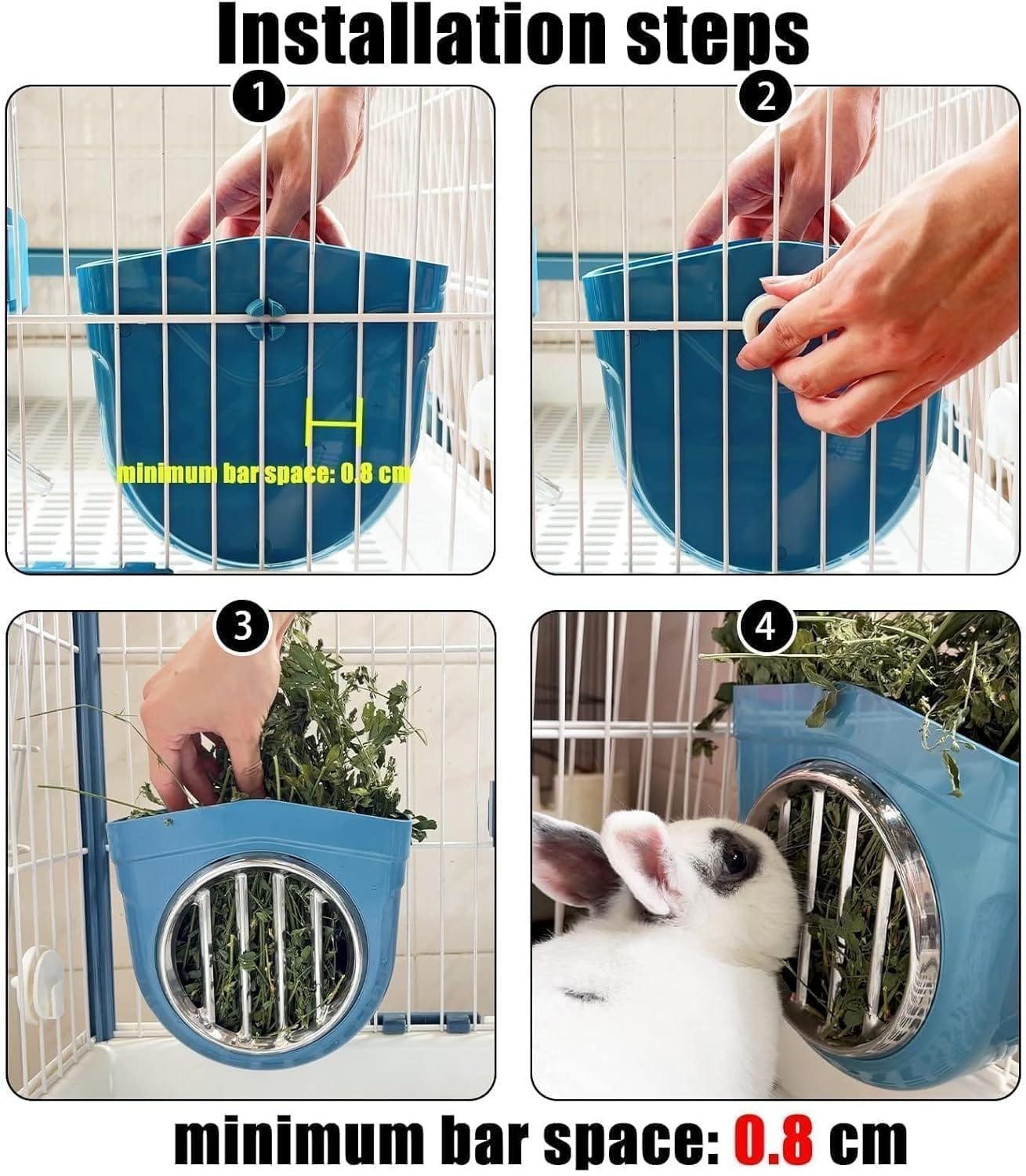 Installation steps

1

minimum bar space: 0.8 cm

2

3

4

minimum bar space: 0.8 cm