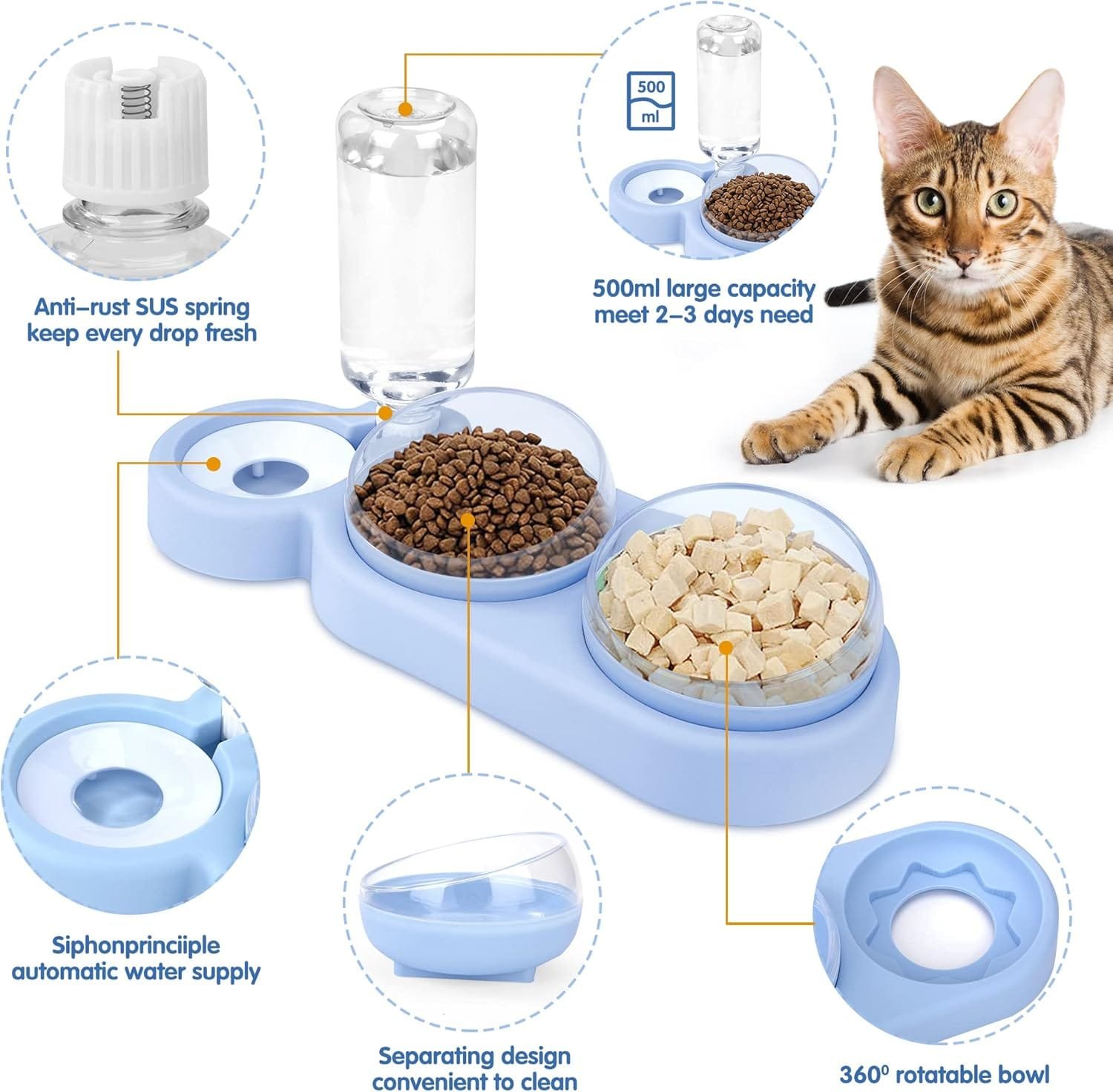 Anti–rust SUS spring keep every drop fresh

500 ml

500ml large capacity meet 2–3 days need

Siphonprinciiple automatic water supply

Separating design convenient to clean

360⁰ rotatable bowl