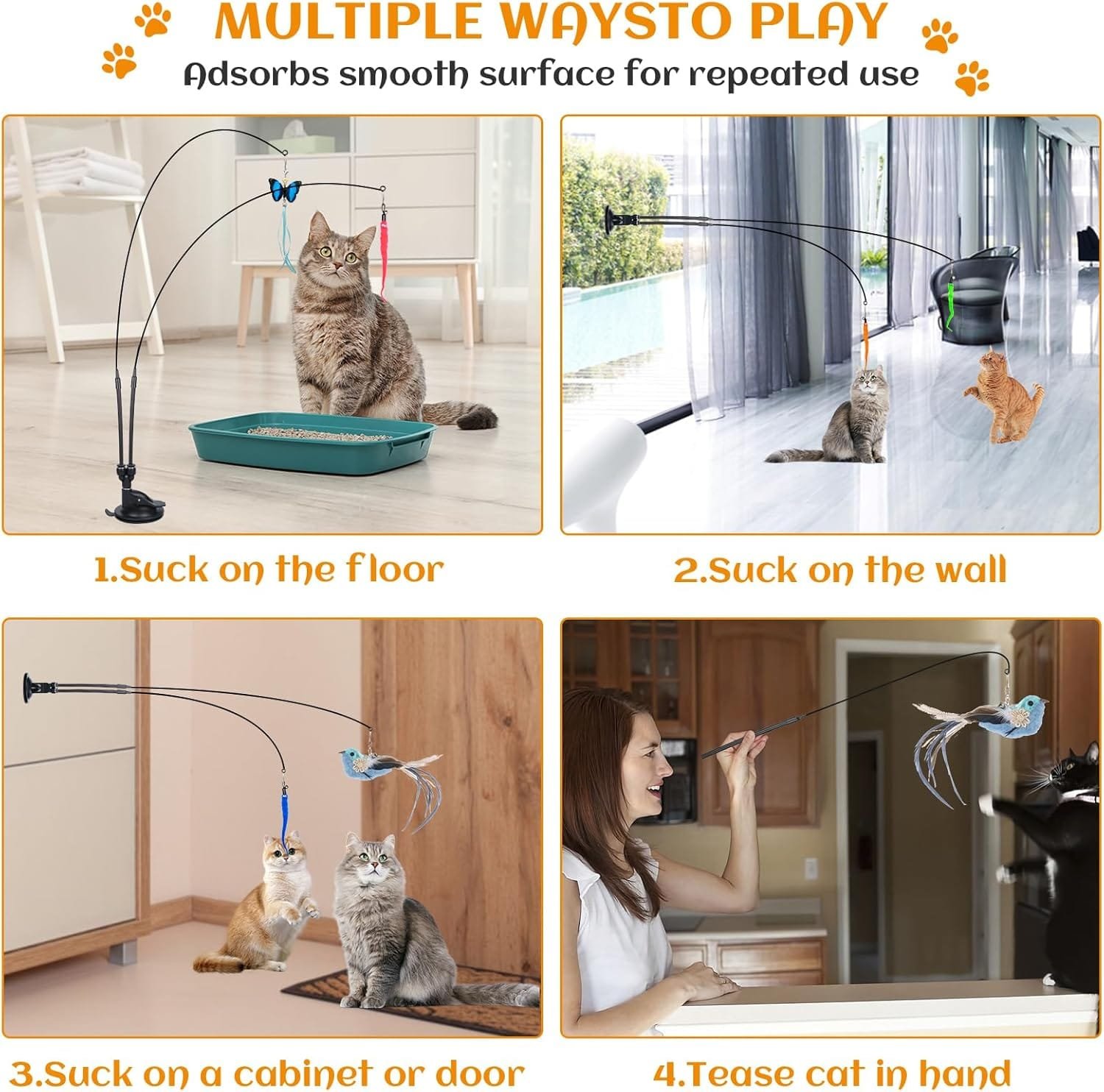 MULTIPLE WAYSTO PLAY

Adsorbs smooth surface for repeated use

1.Suck on the floor

2.Suck on the wall

3.Suck on a cabinet or door

4.Tease cat in hand