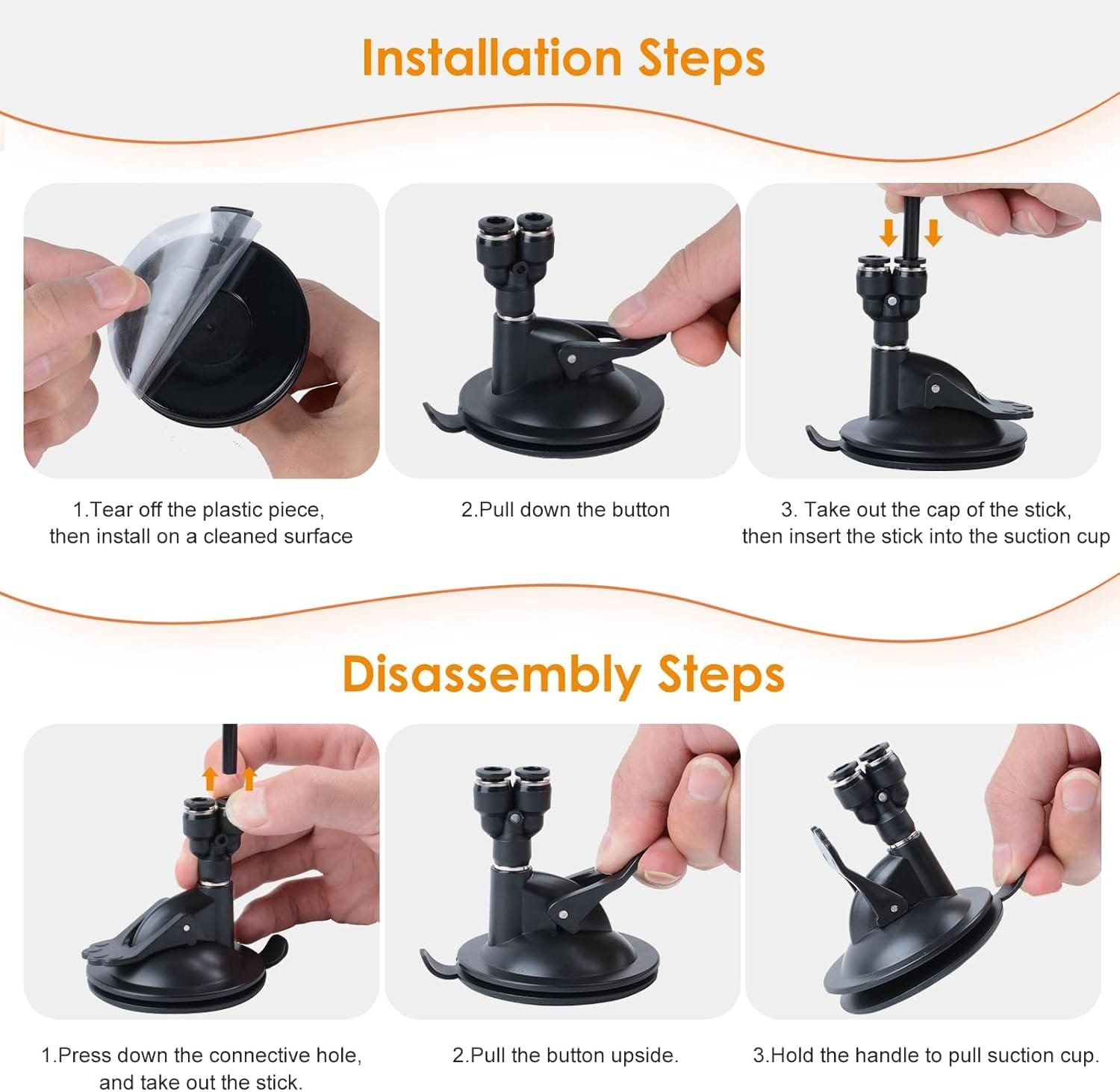 Installation Steps

1.Tear off the plastic piece, then install on a cleaned surface

2.Pull down the button

3. Take out the cap of the stick, then insert the stick into the suction cup

Disassembly Steps

1.Press down the connective hole, and take out the stick.

2.Pull the button upside.

3.Hold the handle to pull suction cup.