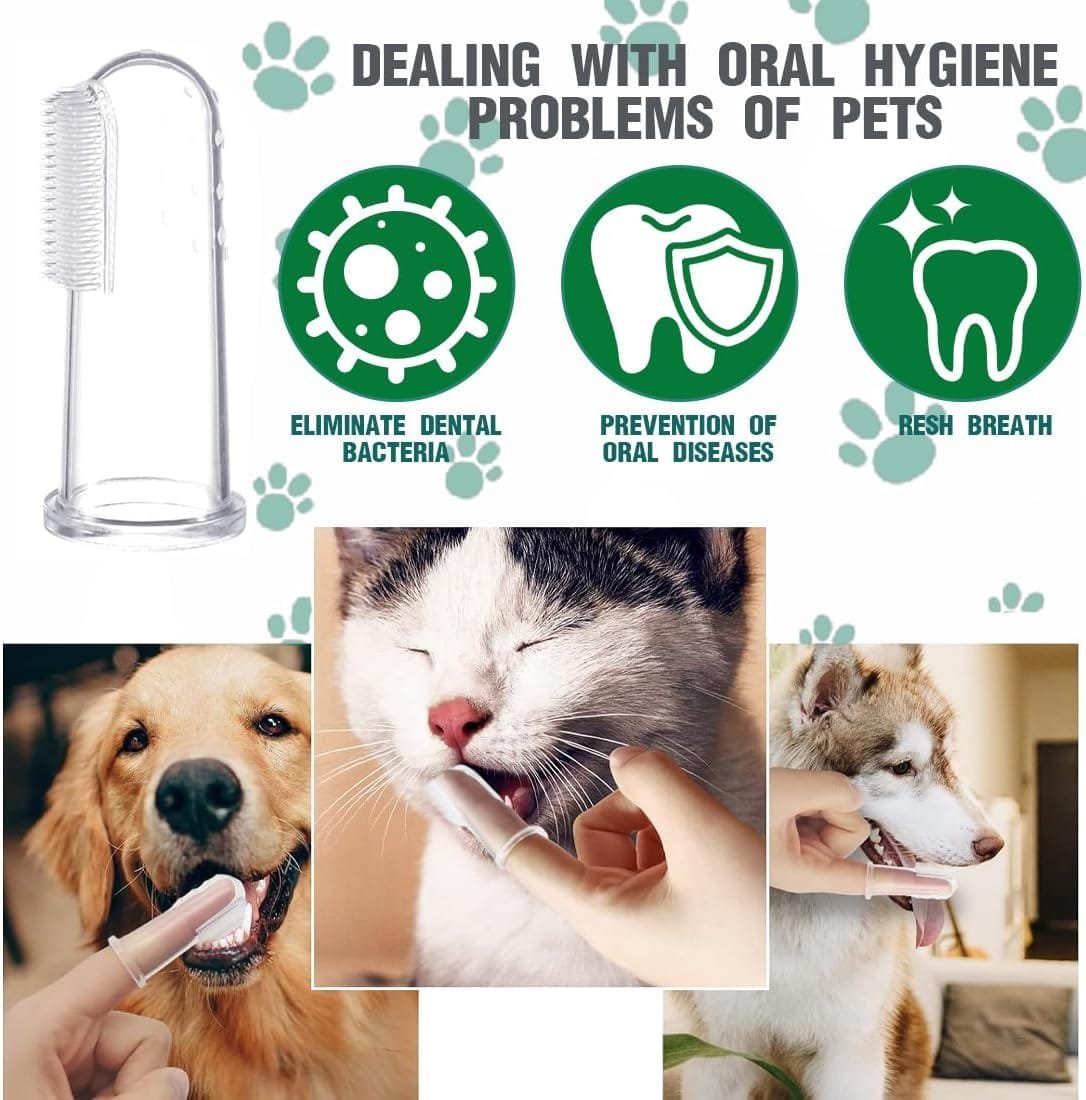 DEALING WITH ORAL HYGIENE PROBLEMS OF PETS

ELIMINATE DENTAL BACTERIA

PREVENTION OF ORAL DISEASES

RESH BREATH