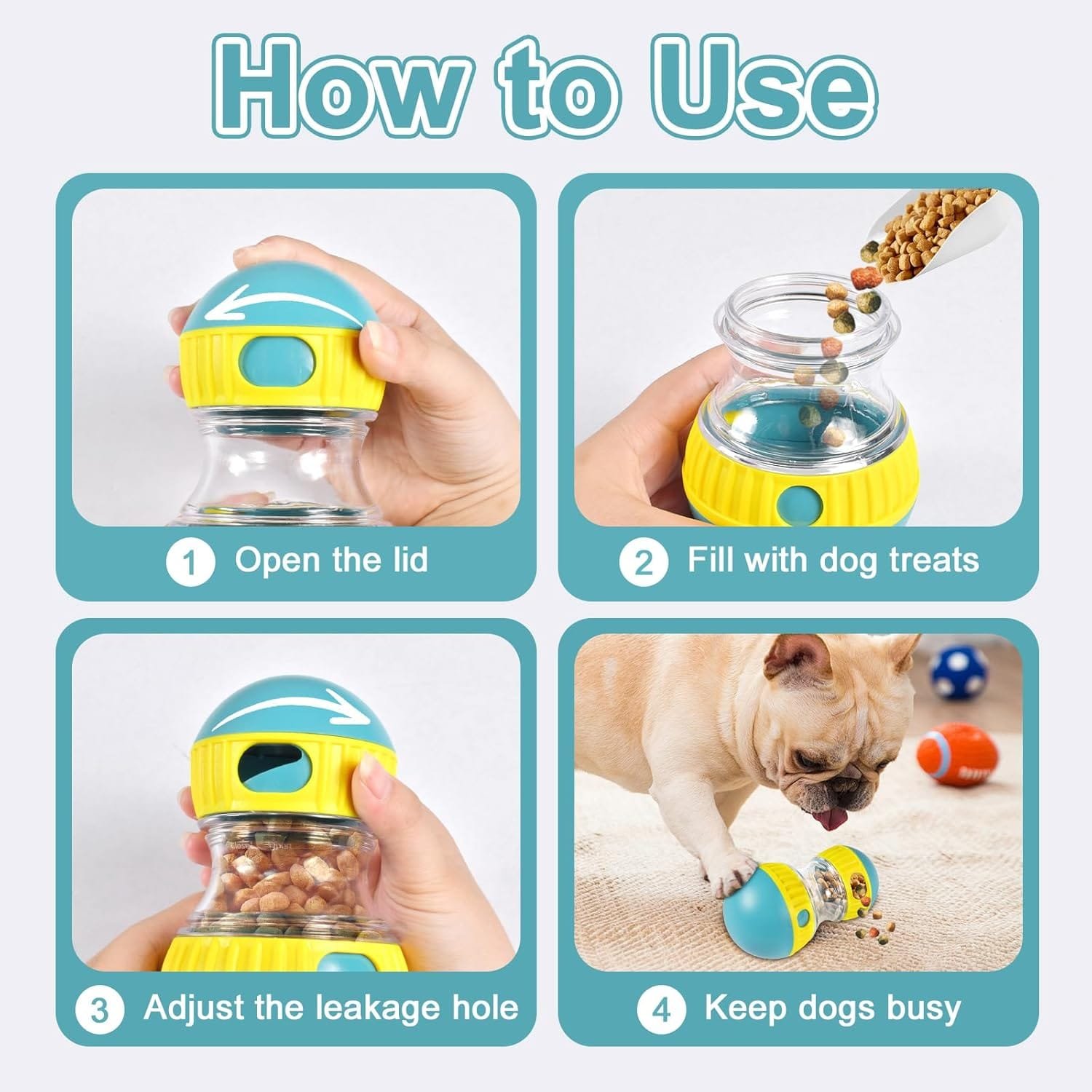 How to Use

1 Open the lid

2 Fill with dog treats

3 Adjust the leakage hole

4 Keep dogs busy