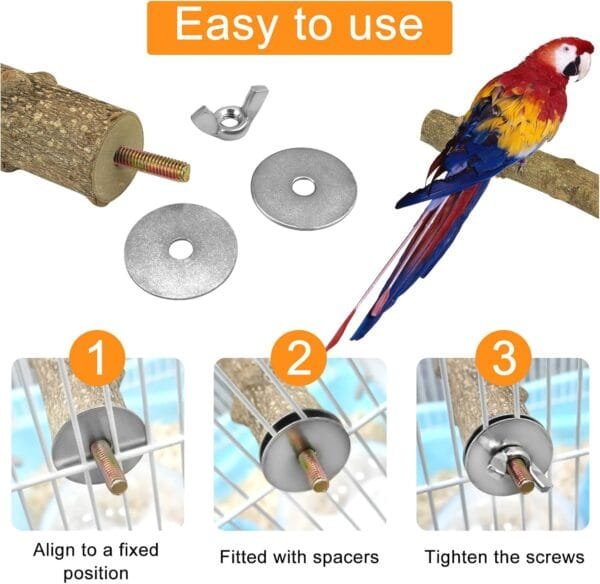 Easy to use

1

2

3

Align to a fixed position

Fitted with spacers

Tighten the screws