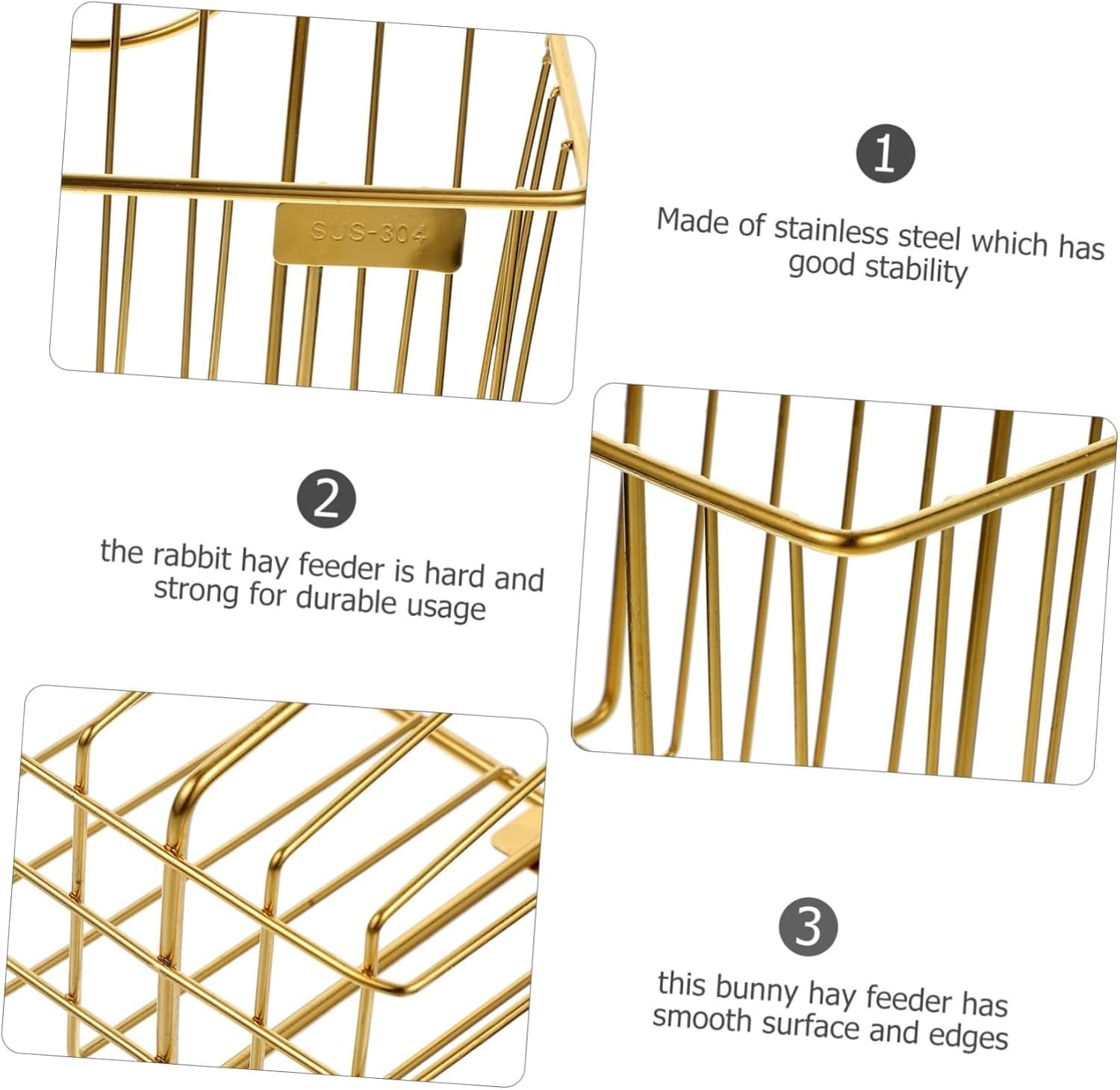 SUS-304

1

Made of stainless steel which has good stability

2

the rabbit hay feeder is hard and strong for durable usage

3

this bunny hay feeder has smooth surface and edges