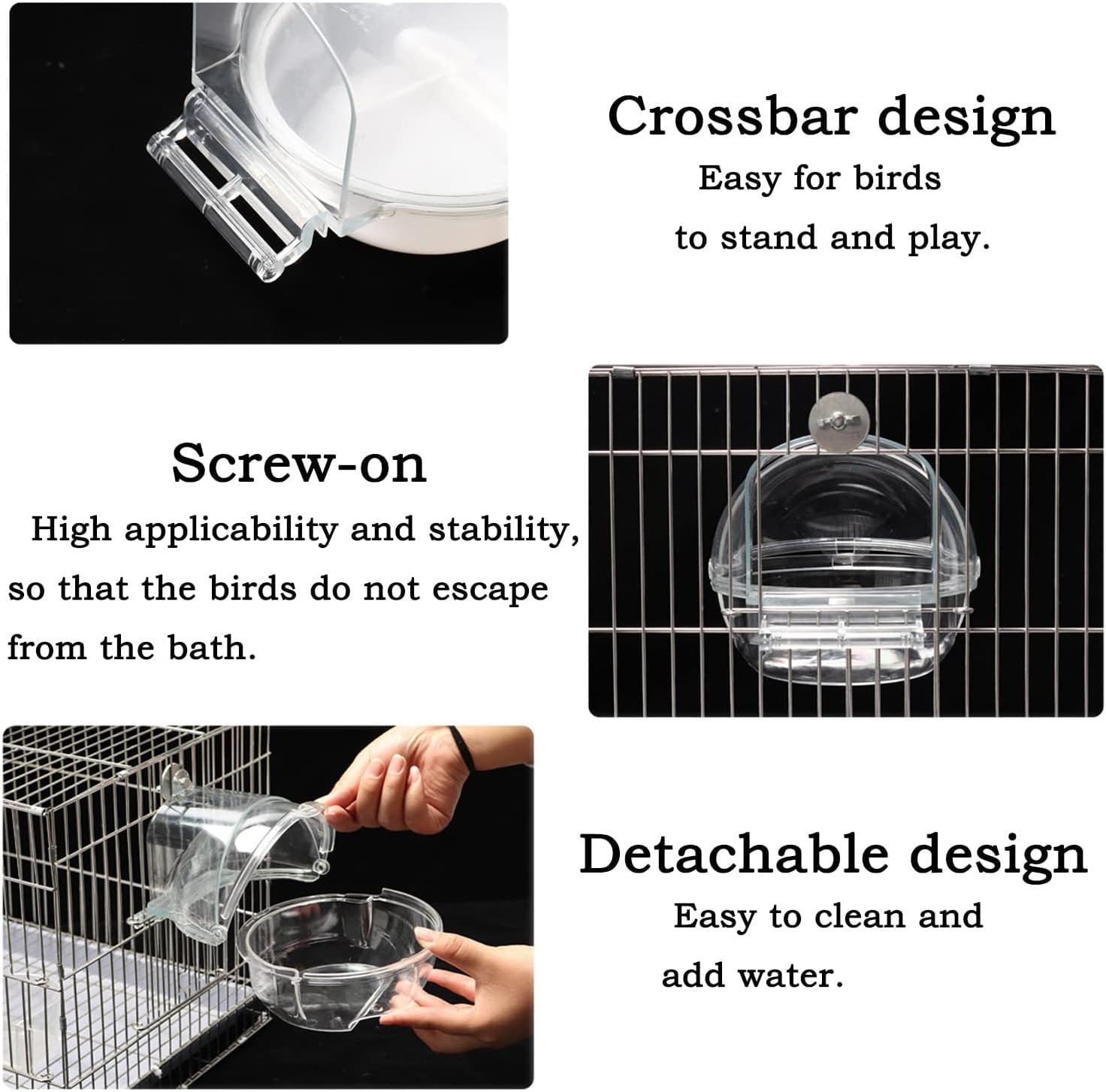 Crossbar design
Easy for birds
to stand and play.

Screw-on
High applicability and stability, so that the birds do not escape from the bath.

Detachable design
Easy to clean and add water.