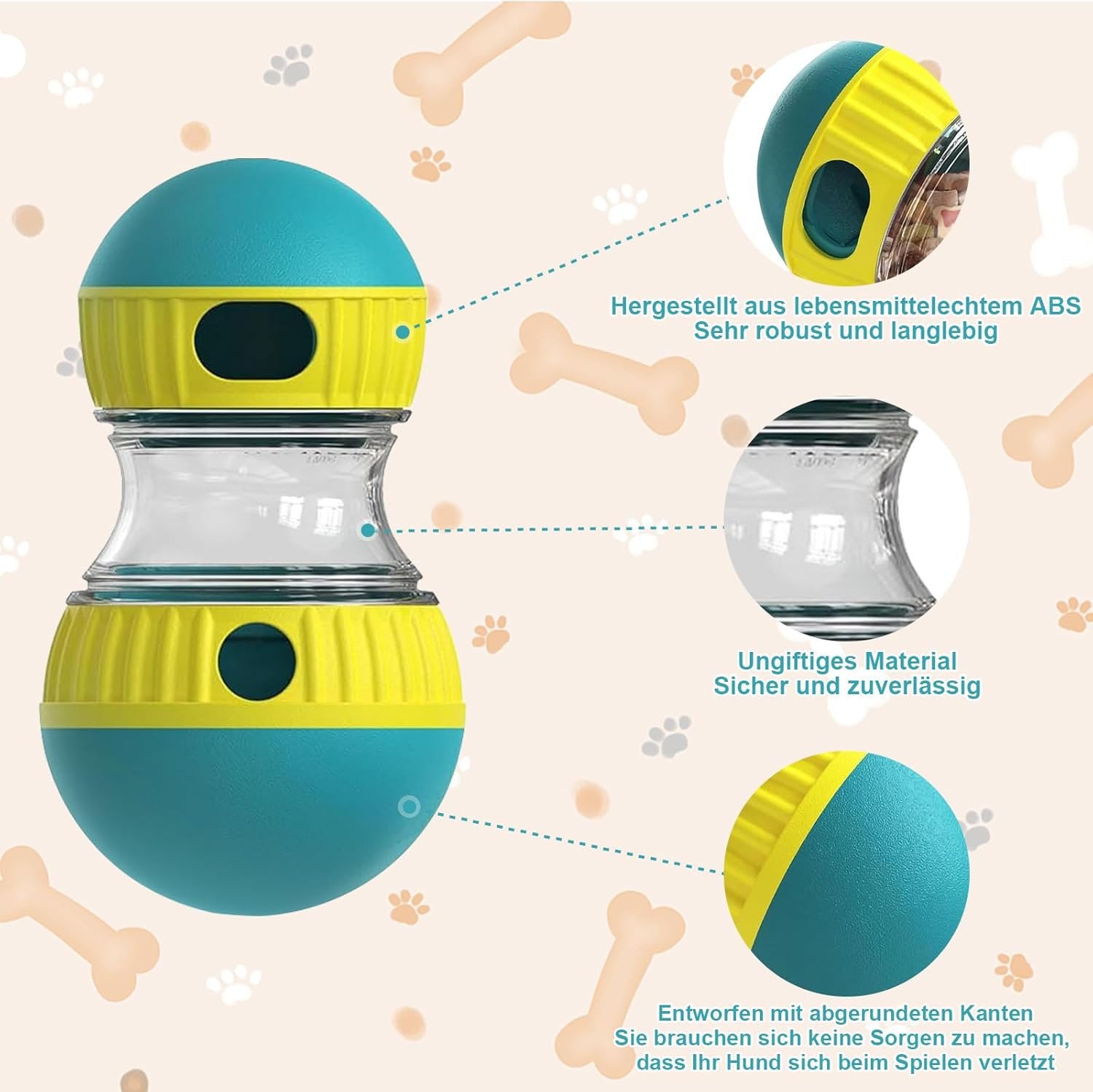 Hergestellt aus lebensmittelechtem ABS
Sehr robust und langlebig

Ungiftiges Material
Sicher und zuverlässig

Entworfen mit abgerundeten Kanten
Sie brauchen sich keine Sorgen zu machen, dass Ihr Hund sich beim Spielen verletzt