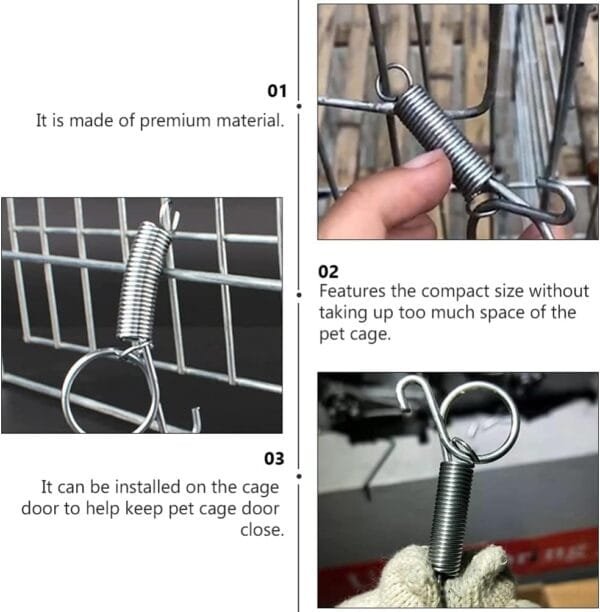 01
It is made of premium material.

02
Features the compact size without taking up too much space of the pet cage.

03
It can be installed on the cage door to help keep pet cage door close.