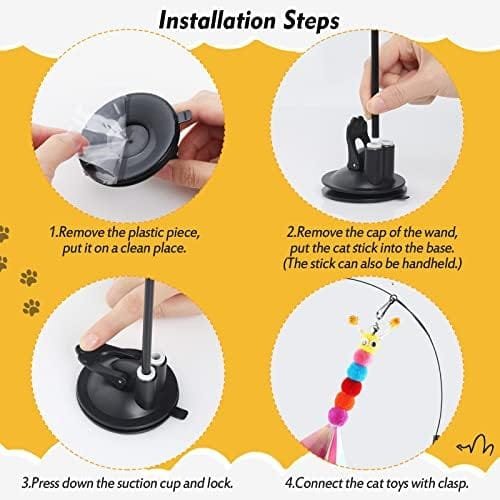 Installation Steps

1.Remove the plastic piece, put it on a clean place.

2.Remove the cap of the wand, put the cat stick into the base. (The stick can also be handheld.)

3.Press down the suction cup and lock.

4.Connect the cat toys with clasp.