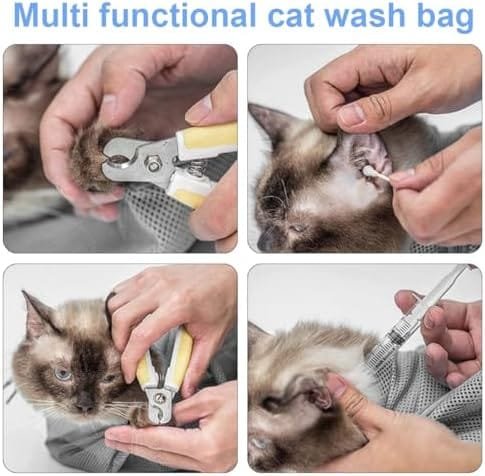 Multi functional cat wash bag