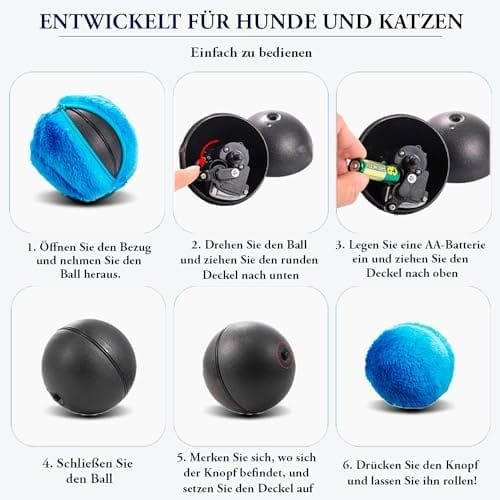 ENTWICKELT FÜR HUNDE UND KATZEN

Einfach zu bedienen

1. Öffnen Sie den Bezug und nehmen Sie den Ball heraus.

2. Drehen Sie den Ball und ziehen Sie den runden Deckel nach unten

3. Legen Sie eine AA-Batterie ein und ziehen Sie den Deckel nach oben

4. Schließen Sie den Ball

5. Merken Sie sich, wo sich der Knopf befindet, und setzen Sie den Deckel auf

6. Drücken Sie den Knopf und lassen Sie ihn rollen!