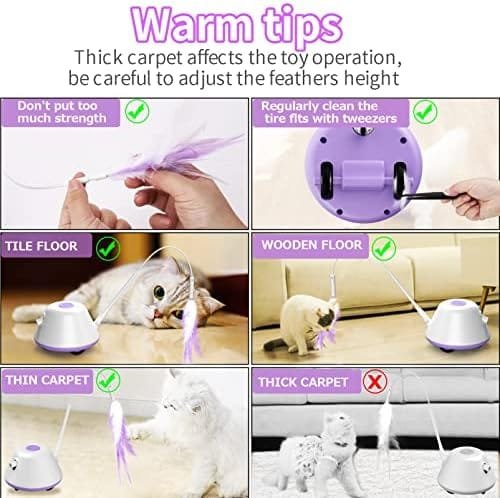 Warm tips
Thick carpet affects the toy operation, be careful to adjust the feathers height

Don't put too much strength

Regularly clean the tire fits with tweezers

TILE FLOOR

WOODEN FLOOR

THIN CARPET

THICK CARPET