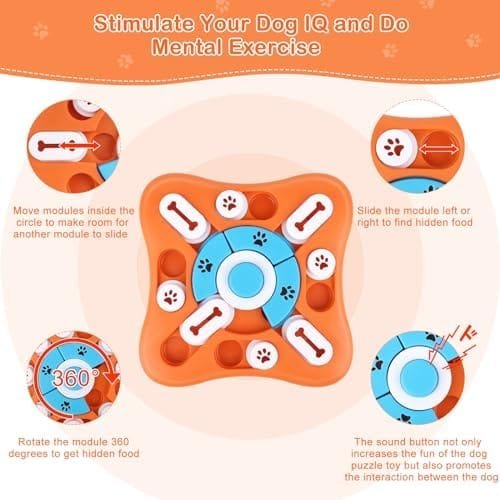 Stimulate Your Dog IQ and Do Mental Exercise

Move modules inside the circle to make room for another module to slide

Slide the module left or right to find hidden food

360°

Rotate the module 360 degrees to get hidden food

The sound button not only increases the fun of the dog puzzle toy but also promotes the interaction between the dog