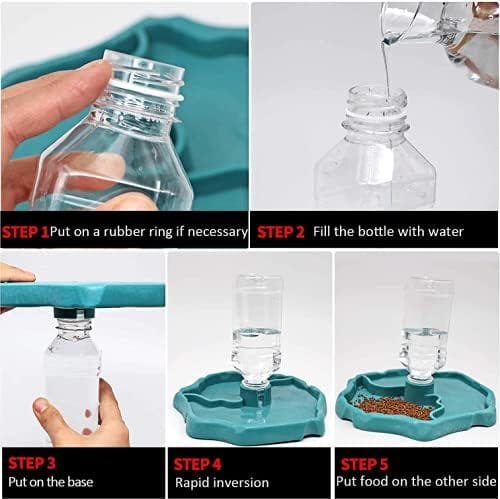 STEP 1 Put on a rubber ring if necessary

STEP 2 Fill the bottle with water

STEP 3
Put on the base

STEP 4
Rapid inversion

STEP 5
Put food on the other side