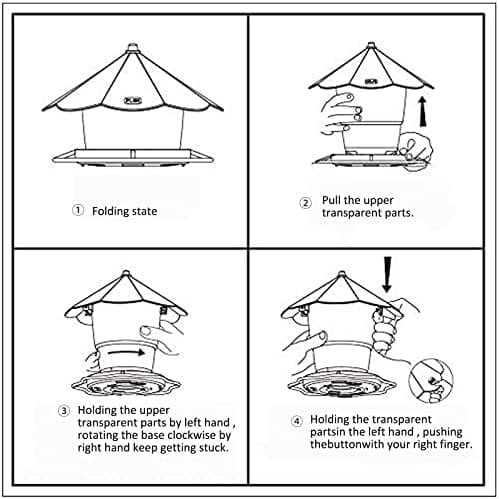 ① Folding state

② Pull the upper transparent parts.

③ Holding the upper transparent parts by left hand , rotating the base clockwise by right hand keep getting stuck.

④ Holding the transparent partsin the left hand , pushing thebuttonwith your right finger.