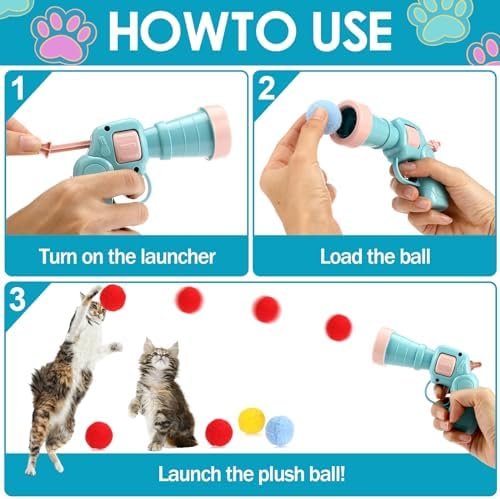 HOWTO USE

1

Turn on the launcher

2

Load the ball

3

Launch the plush ball!