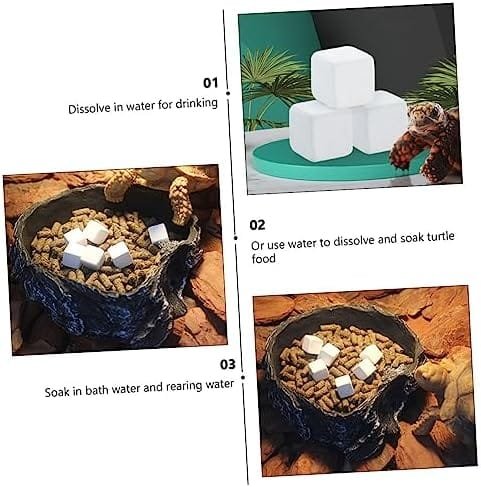 01
Dissolve in water for drinking

02
Or use water to dissolve and soak turtle food

03
Soak in bath water and rearing water