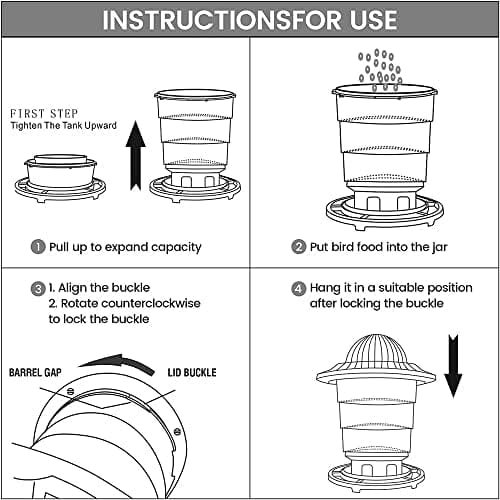 INSTRUCTIONSFOR USE

FIRST STEP
Tighten The Tank Upward

1 Pull up to expand capacity

2 Put bird food into the jar

3 1. Align the buckle
2. Rotate counterclockwise to lock the buckle

BARREL GAP

LID BUCKLE

4 Hang it in a suitable position after locking the buckle