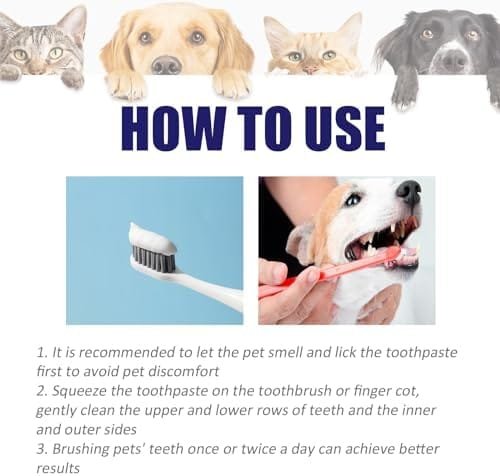 HOW TO USE

1. It is recommended to let the pet smell and lick the toothpaste first to avoid pet discomfort
2. Squeeze the toothpaste on the toothbrush or finger cot, gently clean the upper and lower rows of teeth and the inner and outer sides
3. Brushing pets' teeth once or twice a day can achieve better results