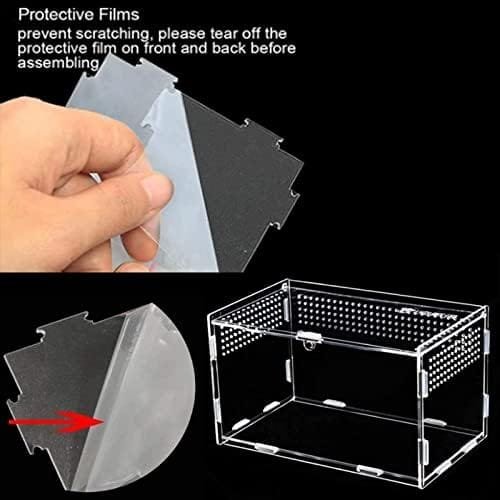 Protective Films
prevent scratching, please tear off the protective film on front and back before assembling