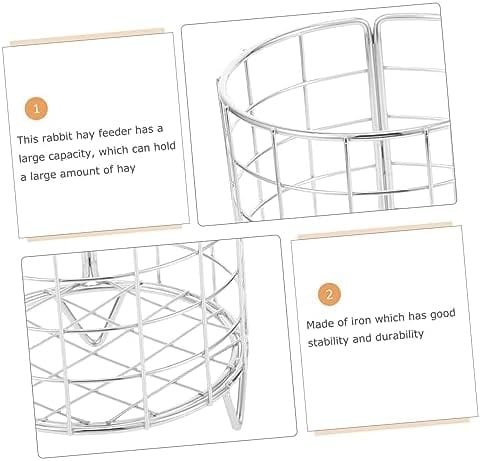 1

This rabbit hay feeder has a large capacity, which can hold a large amount of hay

2

Made of iron which has good stability and durability