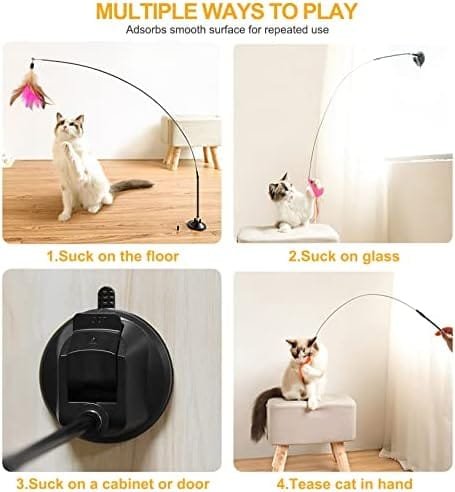 MULTIPLE WAYS TO PLAY

Adsorbs smooth surface for repeated use

1.Suck on the floor

2.Suck on glass

3.Suck on a cabinet or door

4.Tease cat in hand