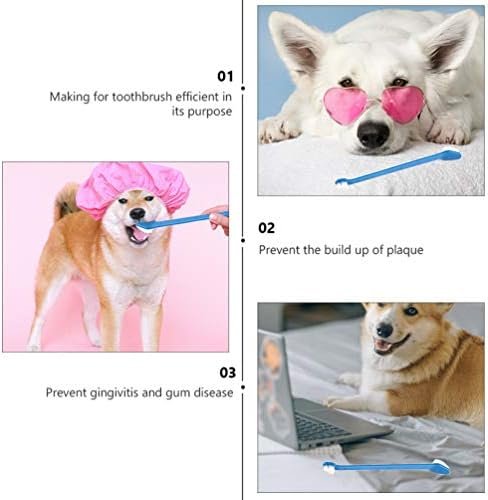 01
Making for toothbrush efficient in its purpose

02
Prevent the build up of plaque

03
Prevent gingivitis and gum disease