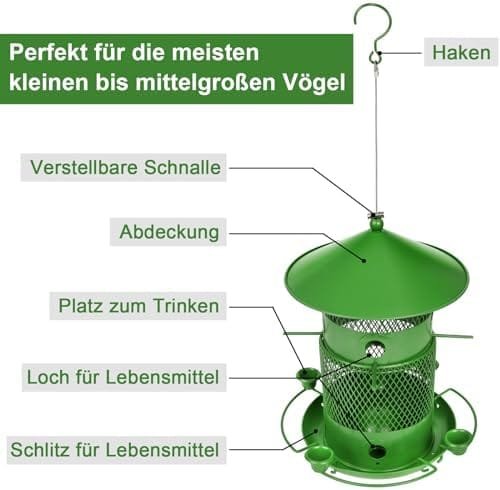 Perfekt für die meisten kleinen bis mittelgroßen Vögel

Haken

Verstellbare Schnalle

Abdeckung

Platz zum Trinken

Loch für Lebensmittel

Schlitz für Lebensmittel