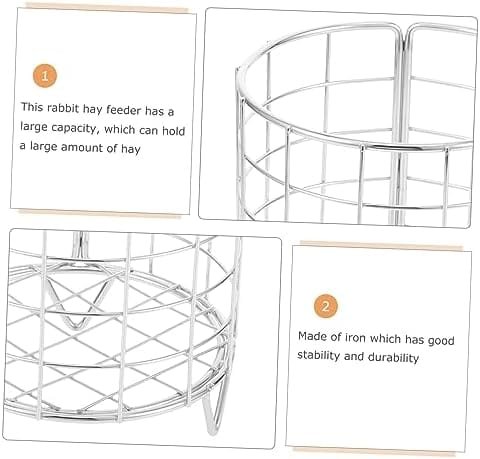 1

This rabbit hay feeder has a large capacity, which can hold a large amount of hay

2

Made of iron which has good stability and durability